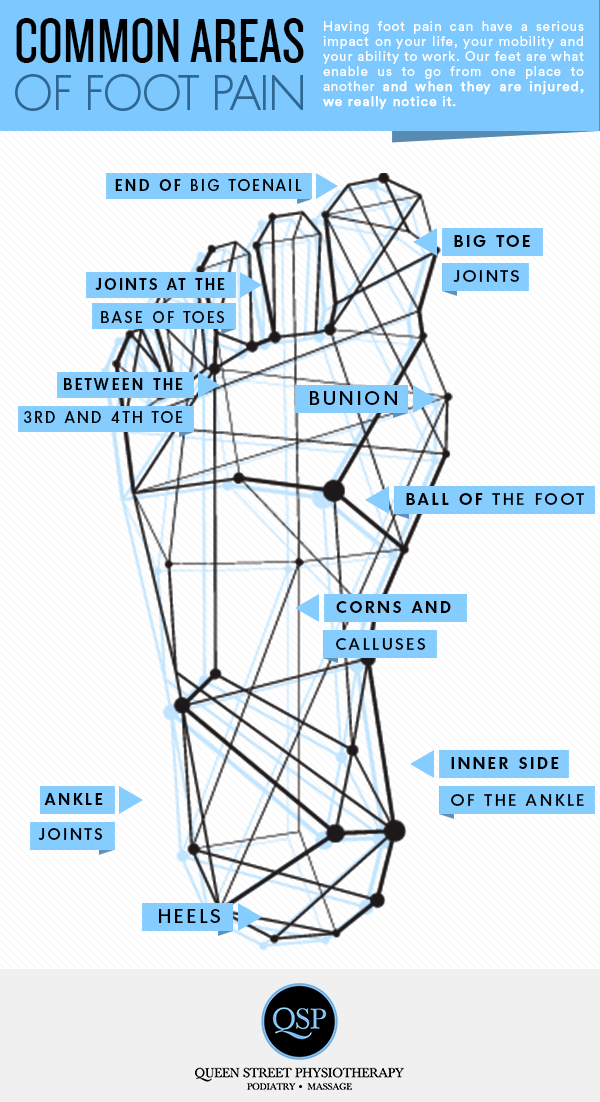 COMMON AREAS OF FOOT PAIN

Having foot pain can have a serious impact on your life, your mobility and your ability to work. Our feet are what enable us to go from one place to another and when they are injured, we really notice it.

END OF BIG TOENAIL

BIG TOE JOINTS

JOINTS AT THE BASE OF TOES

BETWEEN THE 3RD AND 4TH TOE

BUNION

BALL OF THE FOOT

CORNS AND CALLUSES

INNER SIDE OF THE ANKLE

ANKLE JOINTS

HEELS

QSP

QUEEN STREET PHYSIOTHERAPY
PODIATRY • MASSAGE